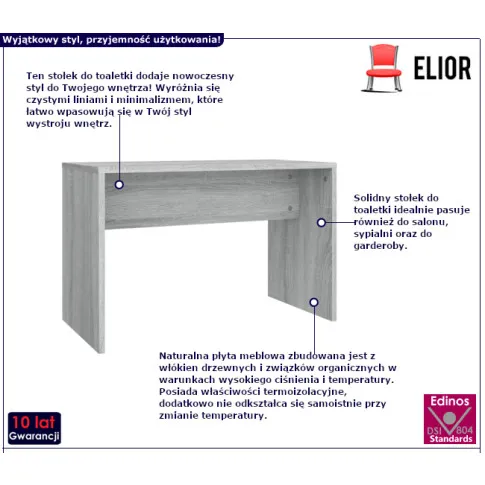 Wyjątkowy styl, przyjemność użytkowania!

ELIOR

Ten stołek do toaletki dodaje nowoczesny styl do Twojego wnętrza! Wyróżnia się czystymi liniami i minimalizmem, które łatwo wpasowują się w Twój styl wystroju wnętrz.

Solidny stołek do toaletki idealnie pasuje również do salonu, sypialni oraz do garderoby.

Naturalna płyta meblowa zbudowana jest z włókien drzewnych i związków organicznych w warunkach wysokiego ciśnienia i temperatury. Posiada właściwości termoizolacyjne, dodatkowo nie odkształca się samoistnie przy zmianie temperatury.

10 lat
Gwarancji

Edinos
DSI 804
Standards