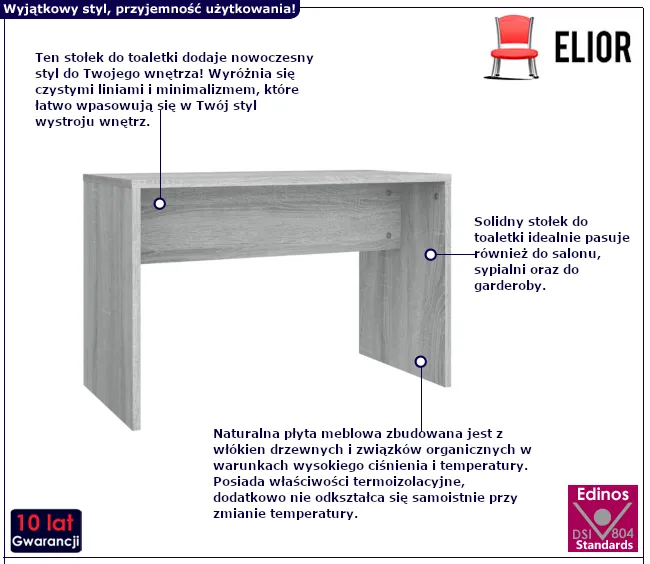 Wyjątkowy styl, przyjemność użytkowania!

ELIOR

Ten stołek do toaletki dodaje nowoczesny styl do Twojego wnętrza! Wyróżnia się czystymi liniami i minimalizmem, które łatwo wpasowują się w Twój styl wystroju wnętrz.

Solidny stołek do toaletki idealnie pasuje również do salonu, sypialni oraz do garderoby.

Naturalna płyta meblowa zbudowana jest z włókien drzewnych i związków organicznych w warunkach wysokiego ciśnienia i temperatury. Posiada właściwości termoizolacyjne, dodatkowo nie odkształca się samoistnie przy zmianie temperatury.

10 lat
Gwarancji

Edinos
DSI 804
Standards