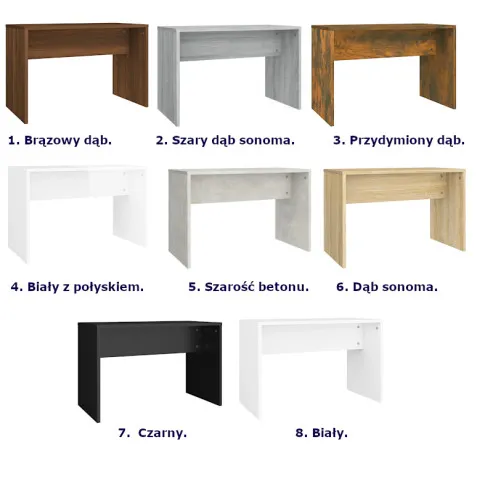 1. Brązowy dąb.

2. Szary dąb sonoma.

3. Przydymiony dąb.

4. Biały z połyskiem.

5. Szarość betonu.

6. Dąb sonoma.

7. Czarny.

8. Biały.