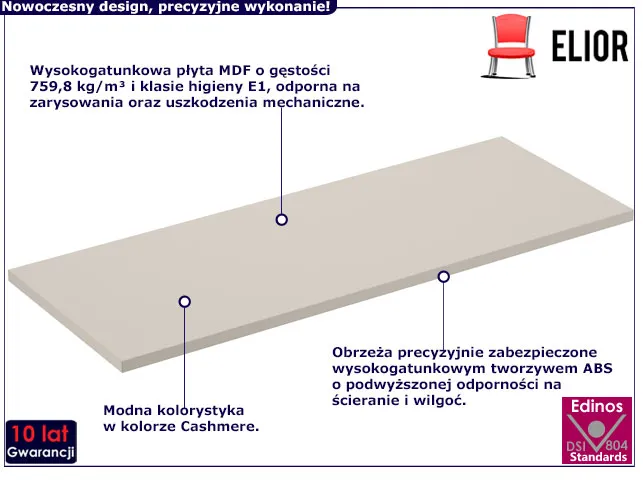 Nowoczesny design, precyzyjne wykonanie!

ELIOR

Wysokogatunkowa płyta MDF o gęstości 759,8 kg/m³ i klasie higieny E1, odporna na zarysowania oraz uszkodzenia mechaniczne.

Obrzeża precyzyjnie zabezpieczone wysokogatunkowym tworzywem ABS o podwyższonej odporności na ścieranie i wilgoć.

Modna kolorystyka w kolorze Cashmere.

10 lat Gwarancji

Edinos DSI 804 Standards