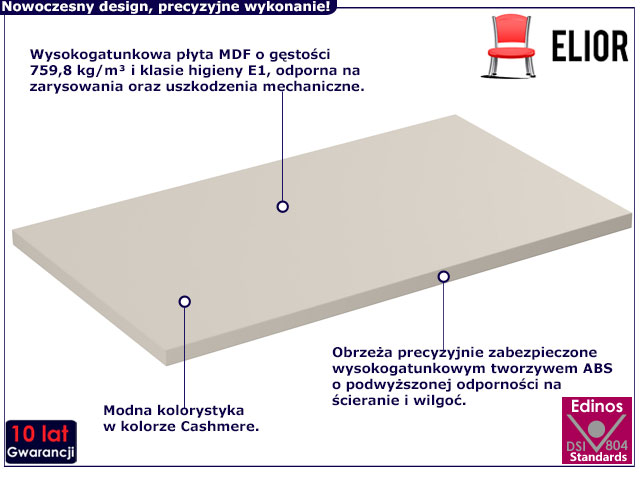 Nowoczesny design, precyzyjne wykonanie!

ELIOR

Wysokogatunkowa płyta MDF o gęstości 759,8 kg/m³ i klasie higieny E1, odporna na zarysowania oraz uszkodzenia mechaniczne.

Obrzeża precyzyjnie zabezpieczone wysokogatunkowym tworzywem ABS o podwyższonej odporności na ścieranie i wilgoć.

Modna kolorystyka w kolorze Cashmere.

10 lat
Gwarancji

Edinos
DSI 804
Standards