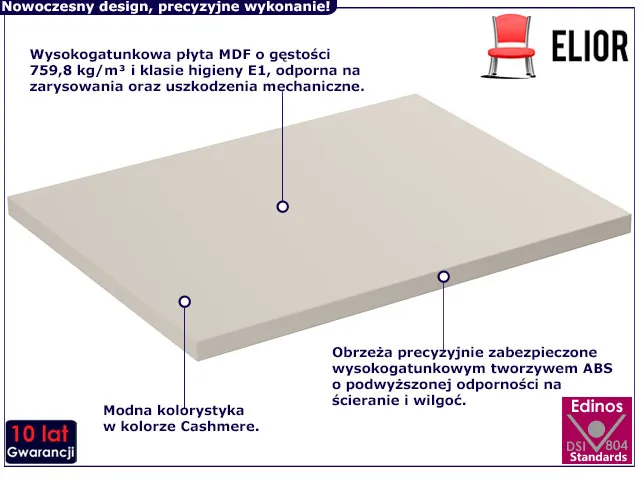 Nowoczesny design, precyzyjne wykonanie!

ELIOR

Wysokogatunkowa płyta MDF o gęstości 759,8 kg/m³ i klasie higieny E1, odporna na zarysowania oraz uszkodzenia mechaniczne.

Obrzeża precyzyjnie zabezpieczone wysokogatunkowym tworzywem ABS o podwyższonej odporności na ścieranie i wilgoć.

Modna kolorystyka w kolorze Cashmere.

10 lat Gwarancji

Edinos DSI 804 Standards