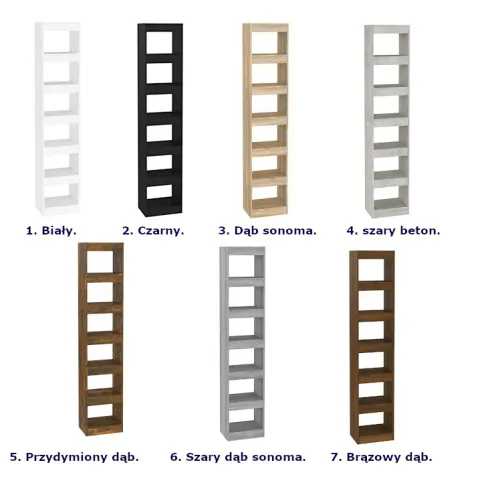 1. Biały.
2. Czarny.
3. Dąb sonoma.
4. szary beton.
5. Przydymiony dąb.
6. Szary dąb sonoma.
7. Brązowy dąb.