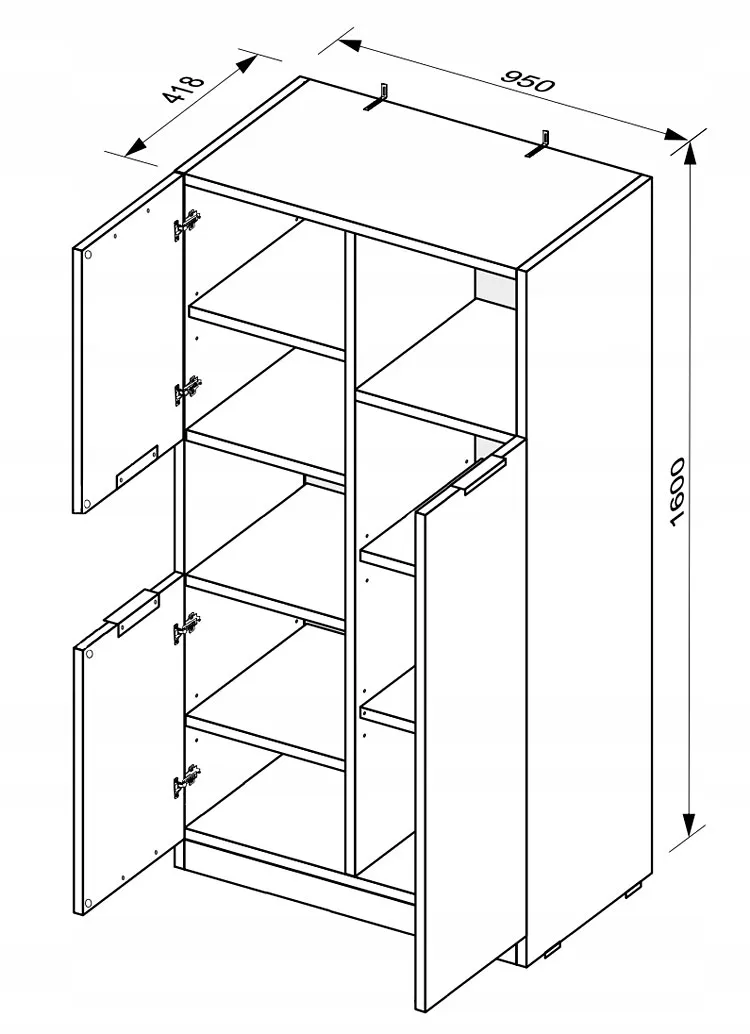 418
950
1600