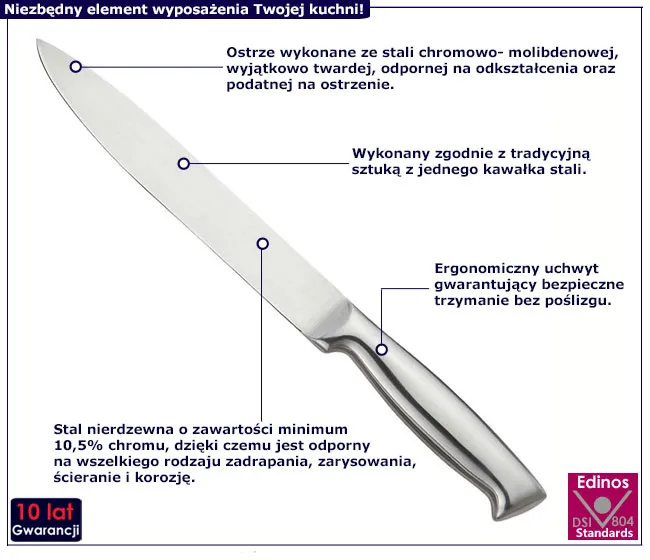 Niezbędny element wyposażenia Twojej kuchni!

Ostrze wykonane ze stali chromowo- molibdenowej, wyjątkowo twardej, odpornej na odkształcenia oraz podatnej na ostrzenie.

Wykonany zgodnie z tradycyjną sztuką z jednego kawałka stali.

Ergonomiczny uchwyt gwarantujący bezpieczne trzymanie bez poślizgu.

Stal nierdzewna o zawartości minimum 10,5% chromu, dzięki czemu jest odporny na wszelkiego rodzaju zadrapania, zarysowania, ścieranie i korozję.

10 lat
Gwarancji

Edinos
DSI 804
Standards