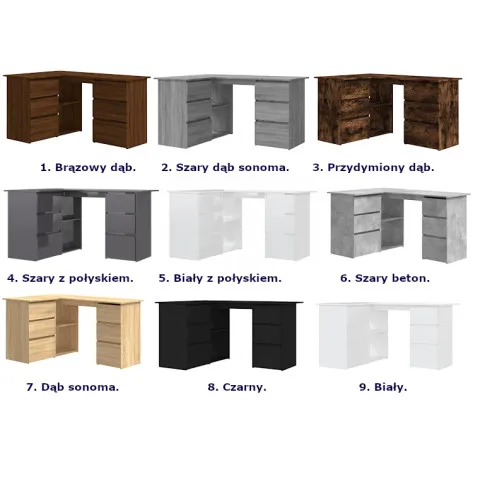 1. Brązowy dąb.
2. Szary dąb sonoma.
3. Przydymiony dąb.
4. Szary z połyskiem.
5. Biały z połyskiem.
6. Szary beton.
7. Dąb sonoma.
8. Czarny.
9. Biały.