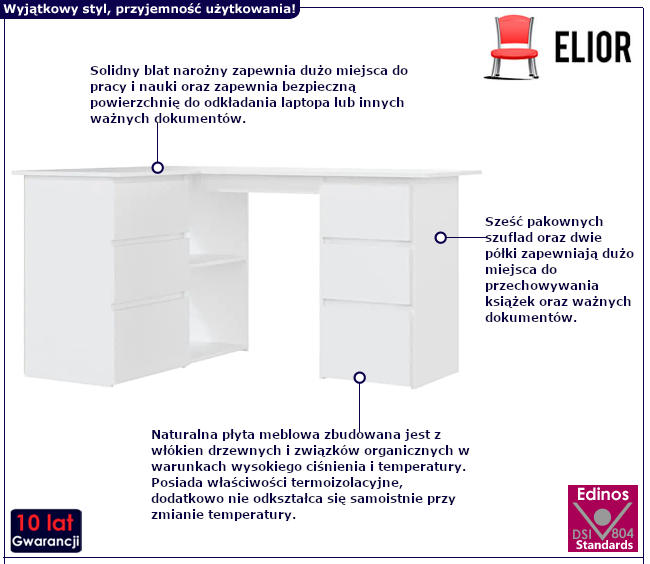 Wyjątkowy styl, przyjemność użytkowania!

ELIOR

Solidny blat narożny zapewnia dużo miejsca do pracy i nauki oraz zapewnia bezpieczną powierzchnię do odkładania laptopa lub innych ważnych dokumentów.

Sześć pakownych szuflad oraz dwie półki zapewniają dużo miejsca do przechowywania książek oraz ważnych dokumentów.

Naturalna płyta meblowa zbudowana jest z włókien drzewnych i związków organicznych w warunkach wysokiego ciśnienia i temperatury. Posiada właściwości termoizolacyjne, dodatkowo nie odkształca się samoistnie przy zmianie temperatury.

10 lat
Gwarancji

Edinos
DSI 804
Standards