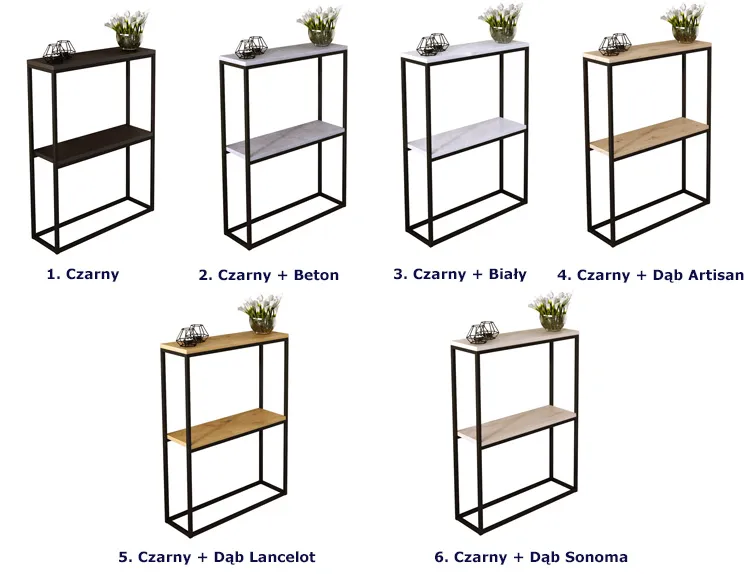 1. Czarny

2. Czarny + Beton

3. Czarny + Biały

4. Czarny + Dąb Artisan

5. Czarny + Dąb Lancelot

6. Czarny + Dąb Sonoma