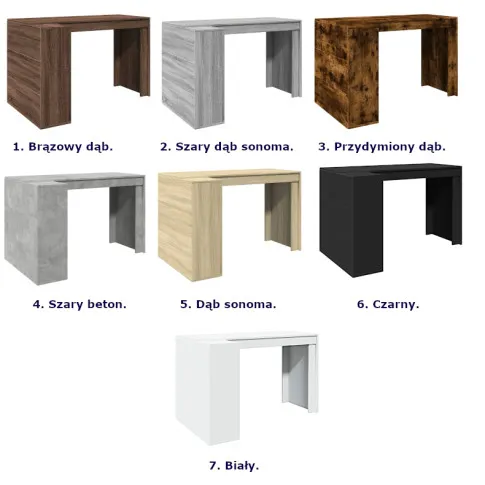 1. Brązowy dąb.

2. Szary dąb sonoma.

3. Przydymiony dąb.

4. Szary beton.

5. Dąb sonoma.

6. Czarny.

7. Biały.