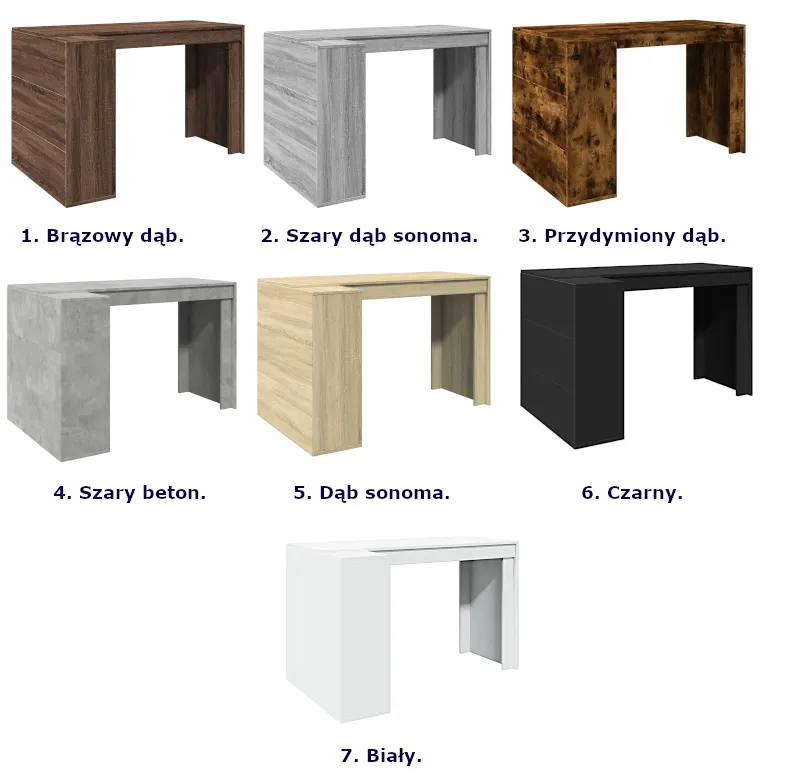 1. Brązowy dąb.

2. Szary dąb sonoma.

3. Przydymiony dąb.

4. Szary beton.

5. Dąb sonoma.

6. Czarny.

7. Biały.