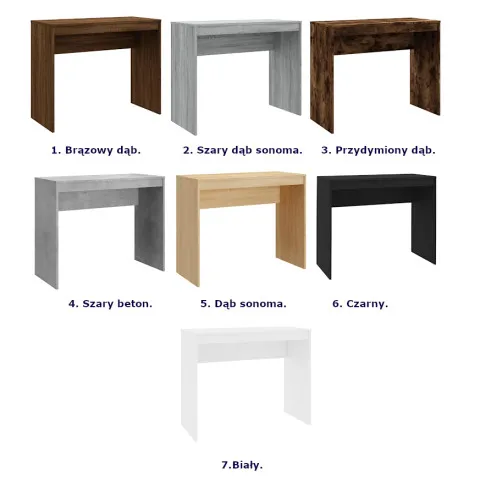 1. Brązowy dąb.

2. Szary dąb sonoma.

3. Przydymiony dąb.

4. Szary beton.

5. Dąb sonoma.

6. Czarny.

7.Biały.