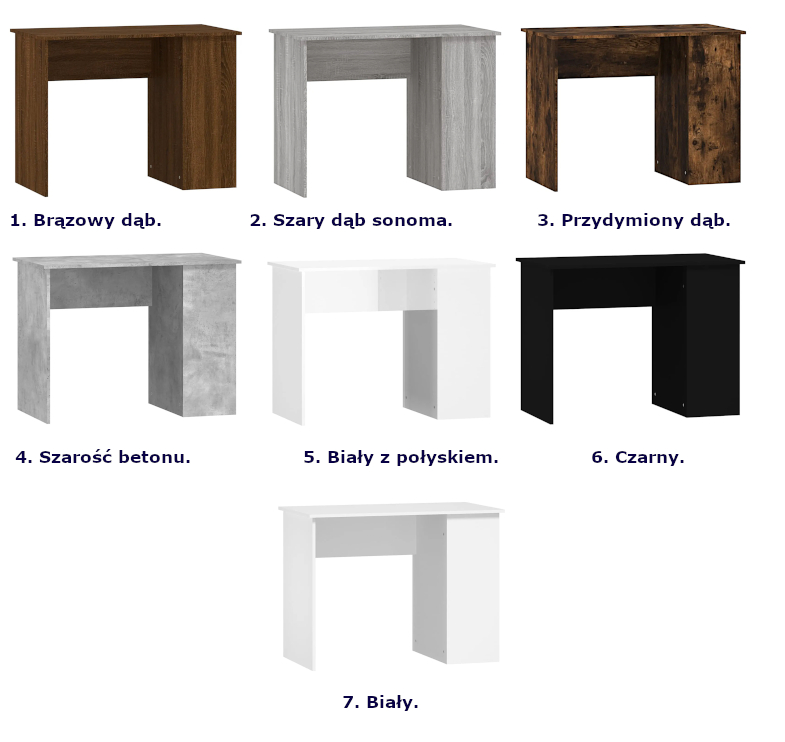 1. Brązowy dąb.

2. Szary dąb sonoma.

3. Przydymiony dąb.

4. Szarość betonu.

5. Biały z połyskiem.

6. Czarny.

7. Biały.