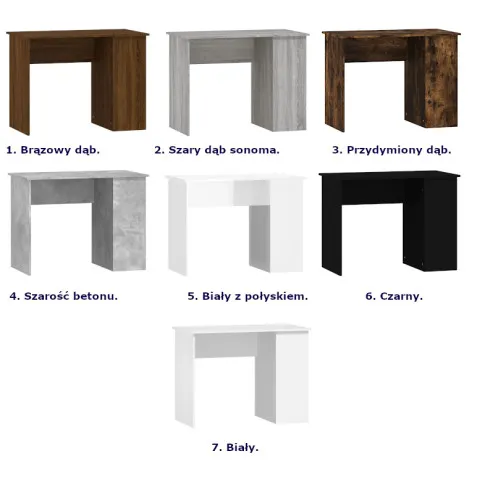 1. Brązowy dąb.

2. Szary dąb sonoma.

3. Przydymiony dąb.

4. Szarość betonu.

5. Biały z połyskiem.

6. Czarny.

7. Biały.