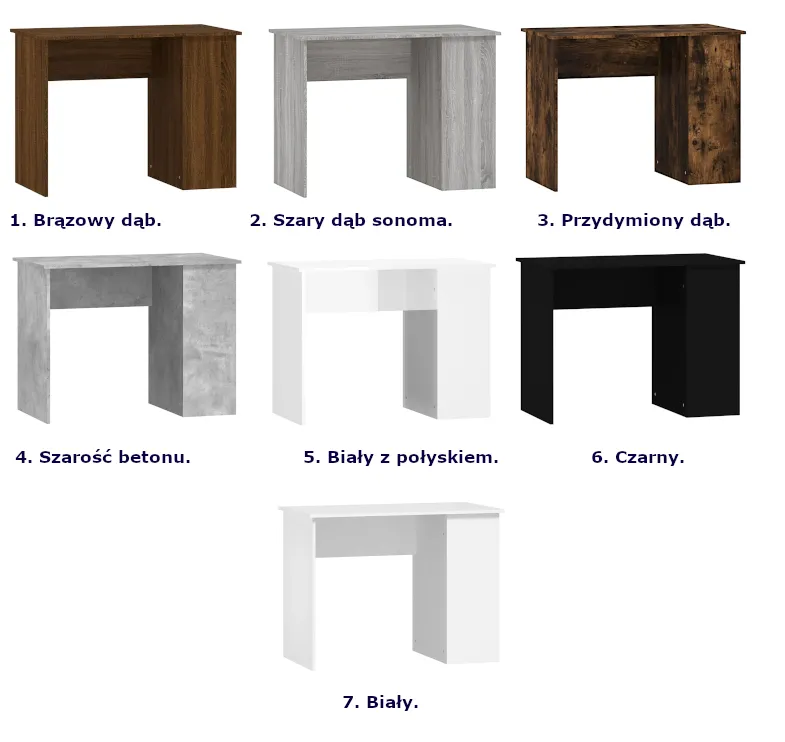 1. Brązowy dąb.

2. Szary dąb sonoma.

3. Przydymiony dąb.

4. Szarość betonu.

5. Biały z połyskiem.

6. Czarny.

7. Biały.