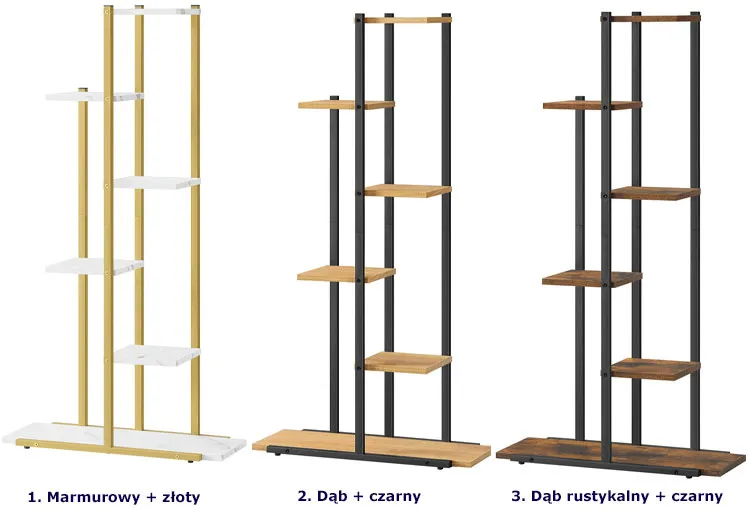 1. Marmurowy + złoty

2. Dąb + czarny

3. Dąb rustykalny + czarny