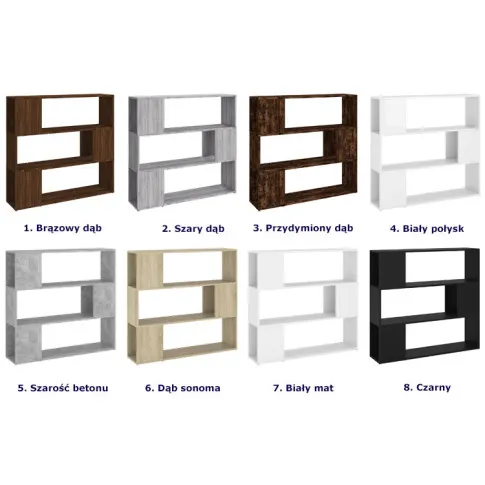 1. Brązowy dąb

2. Szary dąb

3. Przydymiony dąb

4. Biały połysk

5. Szarość betonu

6. Dąb sonoma

7. Biały mat

8. Czarny