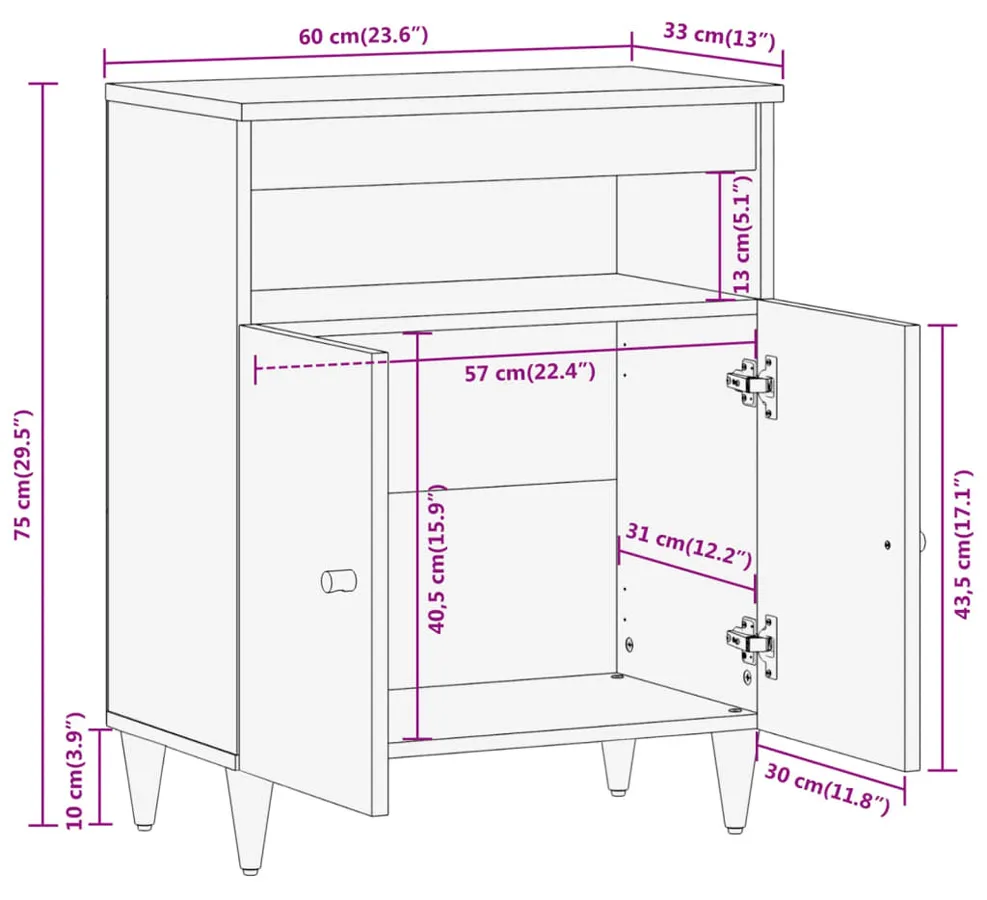 60 cm(23.6″)
33 cm(13″)
75 cm(29.5″)
13 cm(5.1″)
57 cm(22.4″)
40,5 cm(15.9″)
31 cm(12.2″)
43,5 cm(17.1″)
10 cm(3.9″)
30 cm(11.8″)