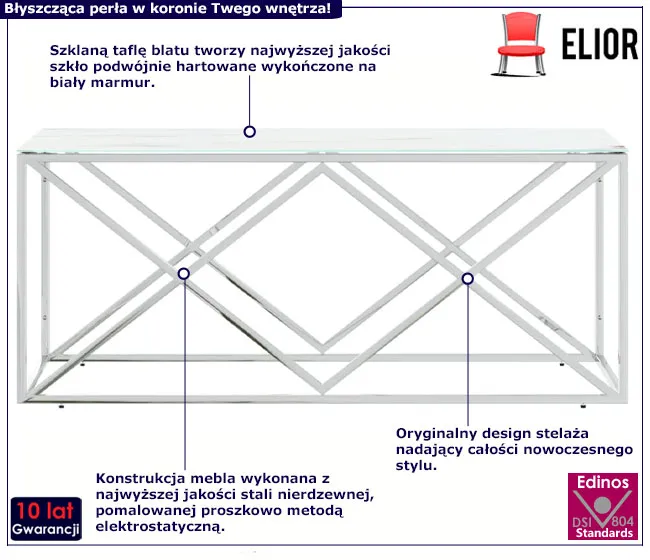 Błyszcząca perła w koronie Twego wnętrza!

ELIOR

Szklaną taflę blatu tworzy najwyższej jakości szkło podwójnie hartowane wykończone na biały marmur.

Oryginalny design stelaża nadający całości nowoczesnego stylu.

Konstrukcja mebla wykonana z najwyższej jakości stali nierdzewnej, pomalowanej proszkowo metodą elektrostatyczną.

10 lat Gwarancji

Edinos DSI 804 Standards