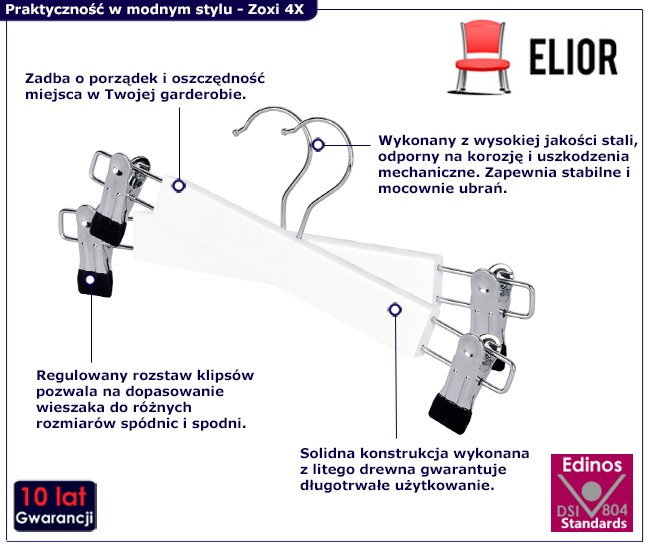 Praktyczność w modnym stylu - Zoxi 4X

ELIOR

Zadba o porządek i oszczędność miejsca w Twojej garderobie.

Wykonany z wysokiej jakości stali, odporny na korozję i uszkodzenia mechaniczne. Zapewnia stabilne i mocownie ubrań.

Regulowany rozstaw klipsów pozwala na dopasowanie wieszaka do różnych rozmiarów spódnic i spodni.

Solidna konstrukcja wykonana z litego drewna gwarantuje długotrwałe użytkowanie.

10 lat
Gwarancji

Edinos
DSI 804
Standards