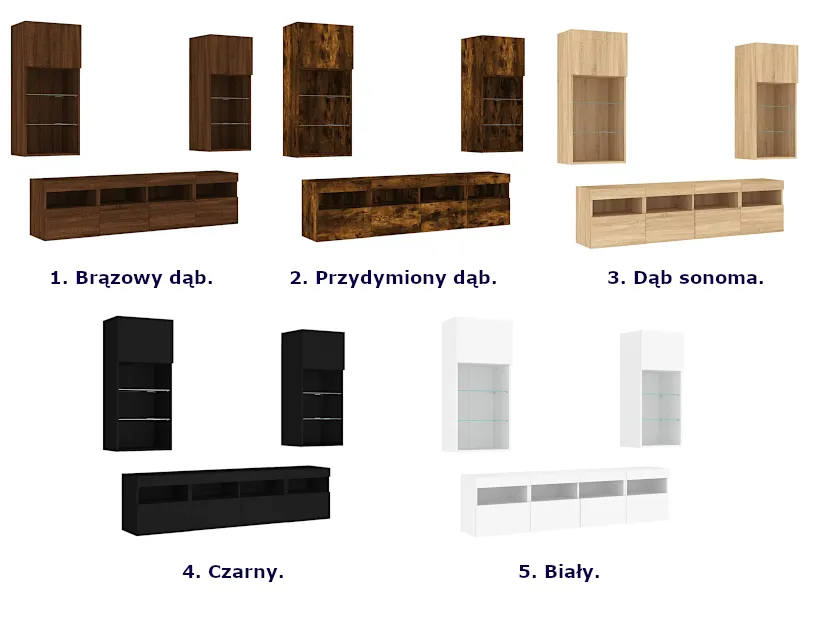 1. Brązowy dąb.

2. Przydymiony dąb.

3. Dąb sonoma.

4. Czarny.

5. Biały.