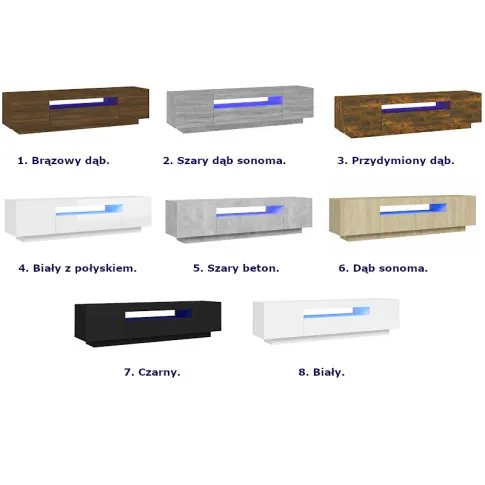 1. Brązowy dąb.

2. Szary dąb sonoma.

3. Przydymiony dąb.

4. Biały z połyskiem.

5. Szary beton.

6. Dąb sonoma.

7. Czarny.

8. Biały.