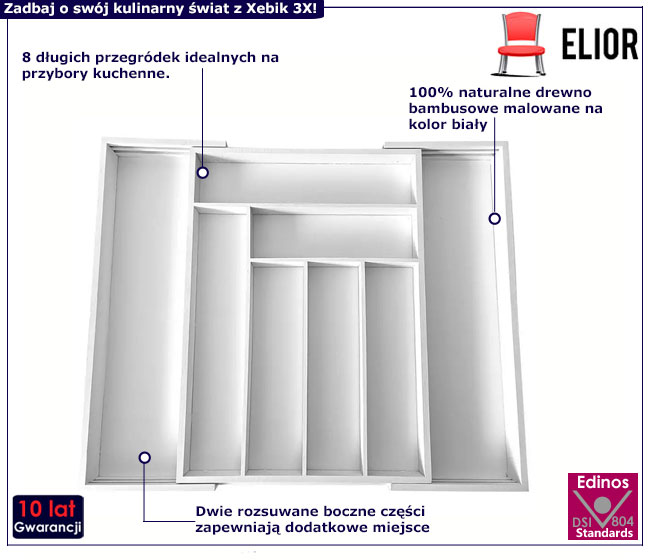 Zadbaj o swój kulinarny świat z Xebik 3X!

ELIOR

8 długich przegródek idealnych na przybory kuchenne.

100% naturalne drewno bambusowe malowane na kolor biały

10 lat
Gwarancji

Dwie rozsuwane boczne części zapewniają dodatkowe miejsce

Edinos
DSI 804
Standards