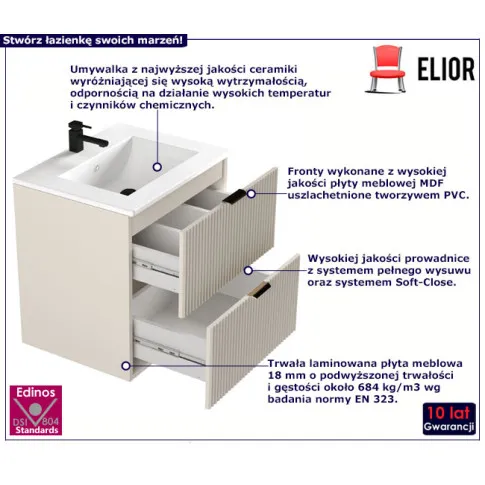 Stwórz łazienkę swoich marzeń!

ELIOR

Umywalka z najwyższej jakości ceramiki wyróżniającej się wysoką wytrzymałością, odpornością na działanie wysokich temperatur i czynników chemicznych.

Fronty wykonane z wysokiej jakości płyty meblowej MDF uszlachetnione tworzywem PVC.

Wysokiej jakości prowadnice z systemem pełnego wysuwu oraz systemem Soft-Close.

Trwała laminowana płyta meblowa 18 mm o podwyższonej trwałości i gęstości około 684 kg/m3 wg badania normy EN 323.

Edinos
DSI 804
Standards

10 lat
Gwarancji