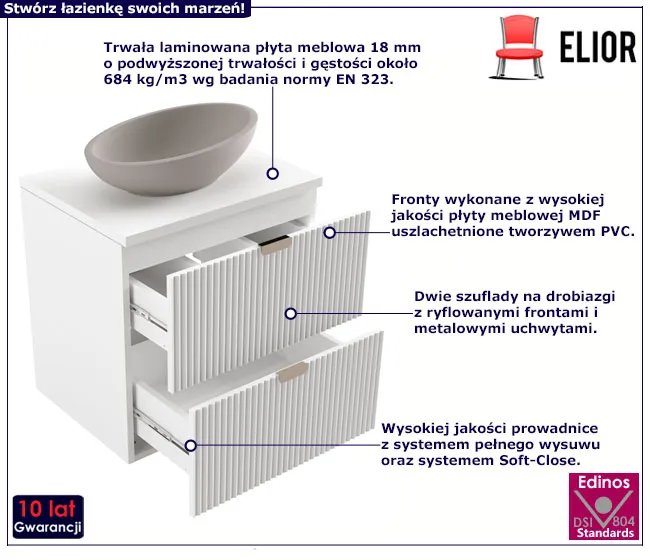 Stwórz łazienkę swoich marzeń!

ELIOR

Trwała laminowana płyta meblowa 18 mm o podwyższonej trwałości i gęstości około 684 kg/m3 wg badania normy EN 323.

Fronty wykonane z wysokiej jakości płyty meblowej MDF uszlachetnione tworzywem PVC.

Dwie szuflady na drobiazgi z ryflowanymi frontami i metalowymi uchwytami.

Wysokiej jakości prowadnice z systemem pełnego wysuwu oraz systemem Soft-Close.

10 lat
Gwarancji

Edinos
DSI 804
Standards