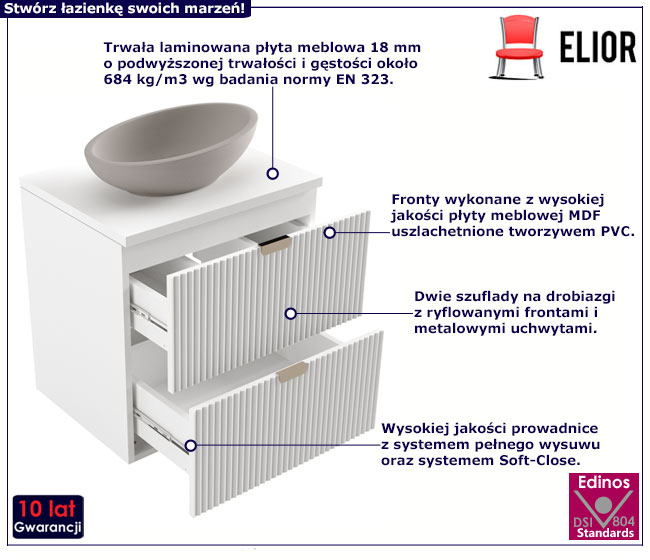 Stwórz łazienkę swoich marzeń!

ELIOR

Trwała laminowana płyta meblowa 18 mm o podwyższonej trwałości i gęstości około 684 kg/m3 wg badania normy EN 323.

Fronty wykonane z wysokiej jakości płyty meblowej MDF uszlachetnione tworzywem PVC.

Dwie szuflady na drobiazgi z ryflowanymi frontami i metalowymi uchwytami.

Wysokiej jakości prowadnice z systemem pełnego wysuwu oraz systemem Soft-Close.

10 lat Gwarancji

Edinos DSI 804 Standards