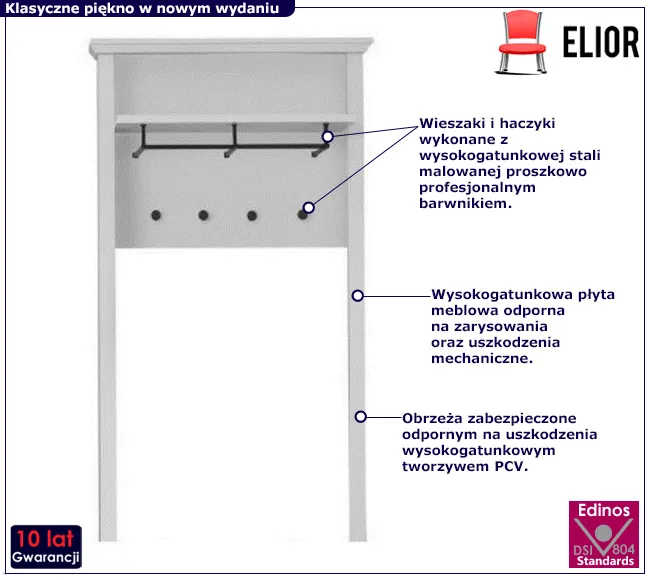 Klasyczne piękno w nowym wydaniu

ELIOR

Wieszaki i haczyki wykonane z wysokogatunkowej stali malowanej proszkowo profesjonalnym barwnikiem.

Wysokogatunkowa płyta meblowa odporna na zarysowania oraz uszkodzenia mechaniczne.

Obrzeża zabezpieczone odpornym na uszkodzenia wysokogatunkowym tworzywem PCV.

10 lat
Gwarancji

Edinos
DSI 804
Standards