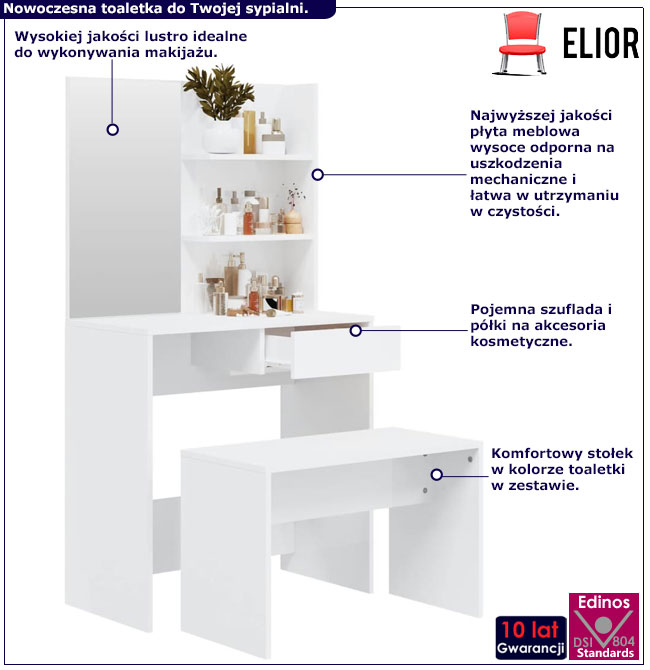 Nowoczesna toaletka do Twojej sypialni.

ELIOR

Wysokiej jakości lustro idealne do wykonywania makijażu.

Najwyższej jakości płyta meblowa wysoce odporna na uszkodzenia mechaniczne i łatwa w utrzymaniu w czystości.

Pojemna szuflada i półki na akcesoria kosmetyczne.

Komfortowy stołek w kolorze toaletki w zestawie.

10 lat Gwarancji

Edinos DSI 804 Standards