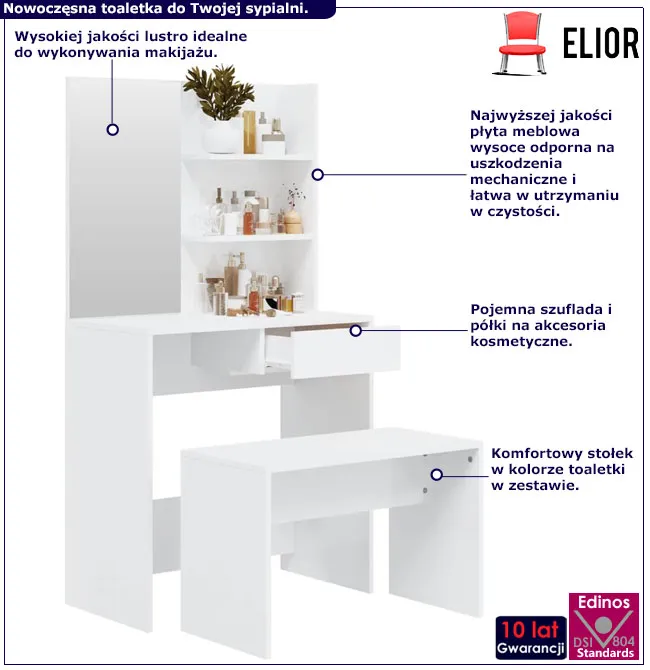 Nowoczęsna toaletka do Twojej sypialni.

ELIOR

Wysokiej jakości lustro idealne do wykonywania makijażu.

Najwyższej jakości płyta meblowa wysoce odporna na uszkodzenia mechaniczne i łatwa w utrzymaniu w czystości.

Pojemna szuflada i półki na akcesoria kosmetyczne.

Komfortowy stołek w kolorze toaletki w zestawie.

10 lat
Gwarancji

Edinos
DSI 804
Standards