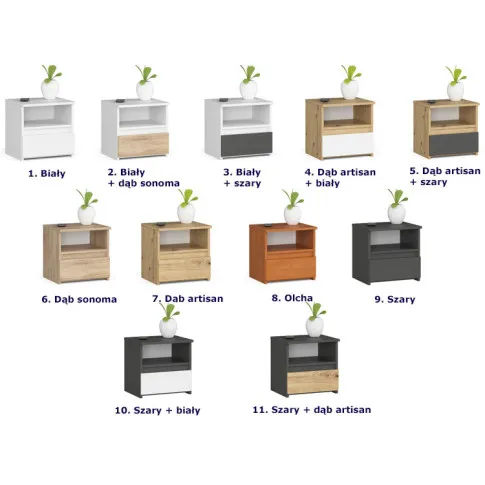 1. Biały

2. Biały + dąb sonoma

3. Biały + szary

4. Dąb artisan + biały

5. Dąb artisan + szary

6. Dąb sonoma

7. Dab artisan

8. Olcha

9. Szary

10. Szary + biały

11. Szary + dąb artisan