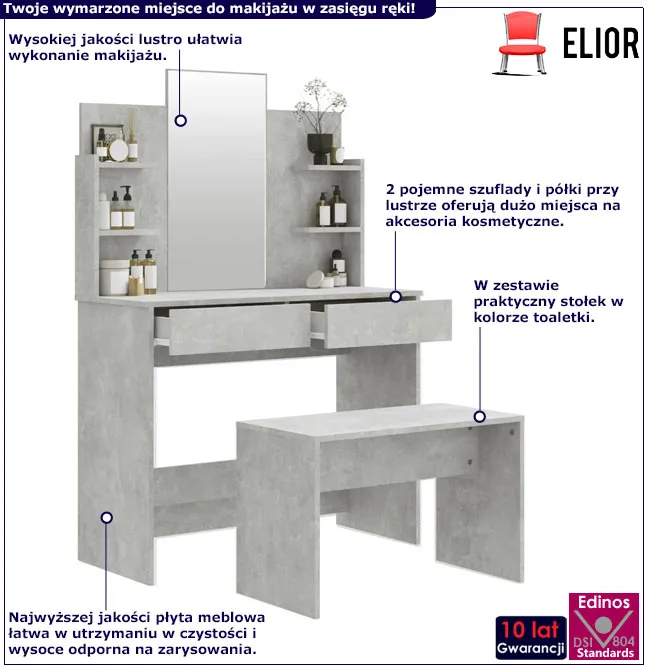 Twoje wymarzone miejsce do makijażu w zasięgu ręki!

ELIOR

Wysokiej jakości lustro ułatwia wykonanie makijażu.

2 pojemne szuflady i półki przy lustrze oferują dużo miejsca na akcesoria kosmetyczne.

W zestawie praktyczny stołek w kolorze toaletki.

Najwyższej jakości płyta meblowa łatwa w utrzymaniu w czystości i wysoce odporna na zarysowania.

10 lat Gwarancji

Edinos DSI 804 Standards