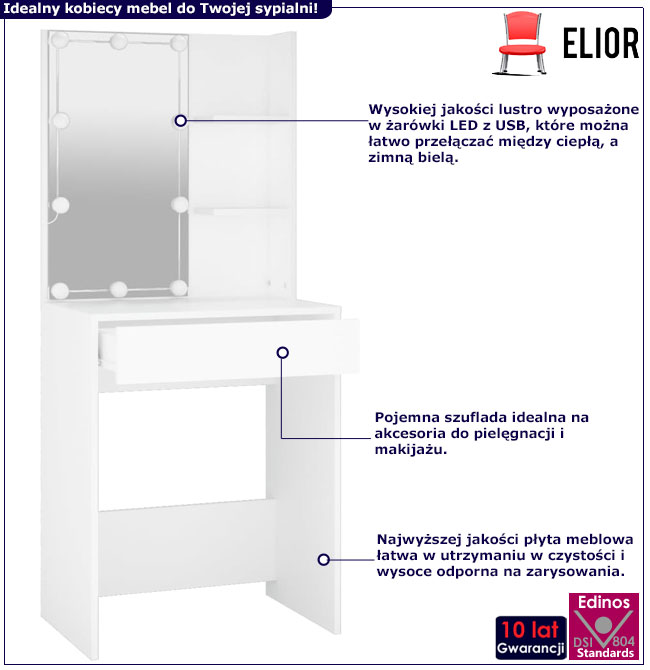 Idealny kobiecy mebel do Twojej sypialni!

ELIOR

Wysokiej jakości lustro wyposażone w żarówki LED z USB, które można łatwo przełączać między ciepłą, a zimną bielą.

Pojemna szuflada idealna na akcesoria do pielęgnacji i makijażu.

Najwyższej jakości płyta meblowa łatwa w utrzymaniu w czystości i wysoce odporna na zarysowania.

10 lat Gwarancji

Edinos DSI 804 Standards