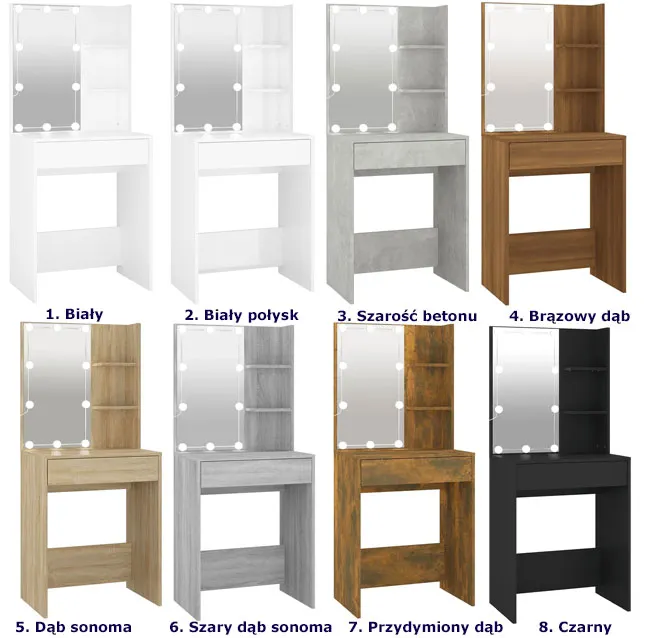 1. Biały
2. Biały połysk
3. Szarość betonu
4. Brązowy dąb
5. Dąb sonoma
6. Szary dąb sonoma
7. Przydymiony dąb
8. Czarny