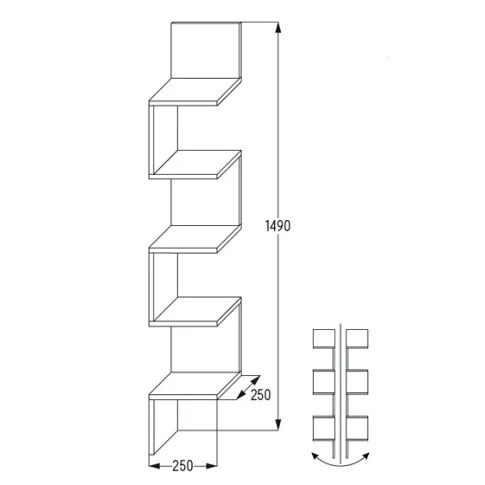 1490

250

250