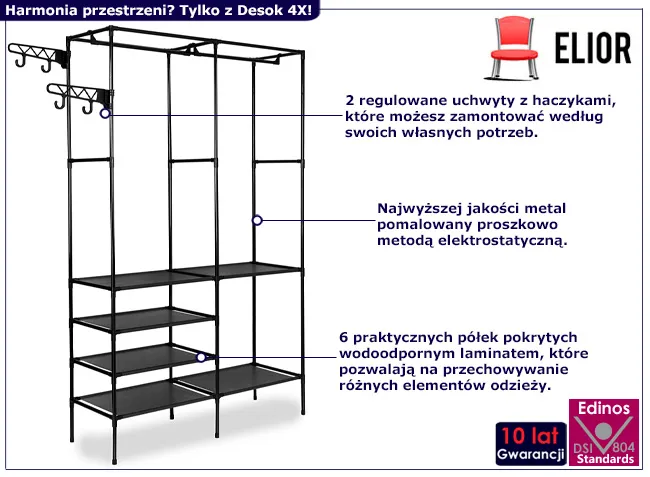 Harmonia przestrzeni? Tylko z Desok 4X!

ELIOR

2 regulowane uchwyty z haczykami, które możesz zamontować według swoich własnych potrzeb.

Najwyższej jakości metal pomalowany proszkowo metodą elektrostatyczną.

6 praktycznych półek pokrytych wodoodpornym laminatem, które pozwalają na przechowywanie różnych elementów odzieży.

10 lat Gwarancji

Edinos DSI 804 Standards