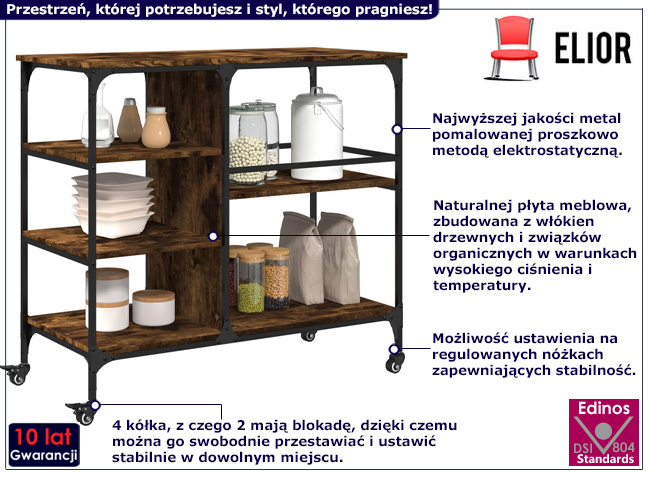 Przestrzeń, której potrzebujesz i styl, którego pragniesz!

ELIOR

Najwyższej jakości metal pomalowanej proszkowo metodą elektrostatyczną.

Naturalnej płyta meblowa, zbudowana z włókien drzewnych i związków organicznych w warunkach wysokiego ciśnienia i temperatury.

Możliwość ustawienia na regulowanych nóżkach zapewniających stabilność.

4 kółka, z czego 2 mają blokadę, dzięki czemu można go swobodnie przestawiać i ustawić stabilnie w dowolnym miejscu.

10 lat Gwarancji

Edinos DSI 804 Standards