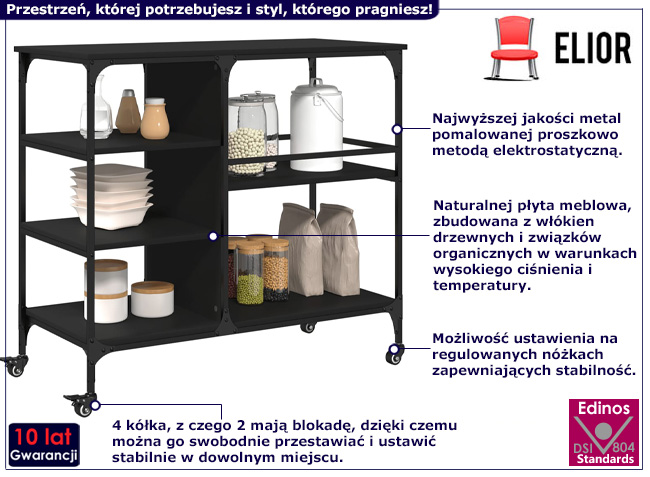 Przestrzeń, której potrzebujesz i styl, którego pragniesz!

ELIOR

Najwyższej jakości metal pomalowanej proszkowo metodą elektrostatyczną.

Naturalnej płyta meblowa, zbudowana z włókien drzewnych i związków organicznych w warunkach wysokiego ciśnienia i temperatury.

Możliwość ustawienia na regulowanych nóżkach zapewniających stabilność.

4 kółka, z czego 2 mają blokadę, dzięki czemu można go swobodnie przestawiać i ustawić stabilnie w dowolnym miejscu.

10 lat Gwarancji

Edinos DSI 804 Standards