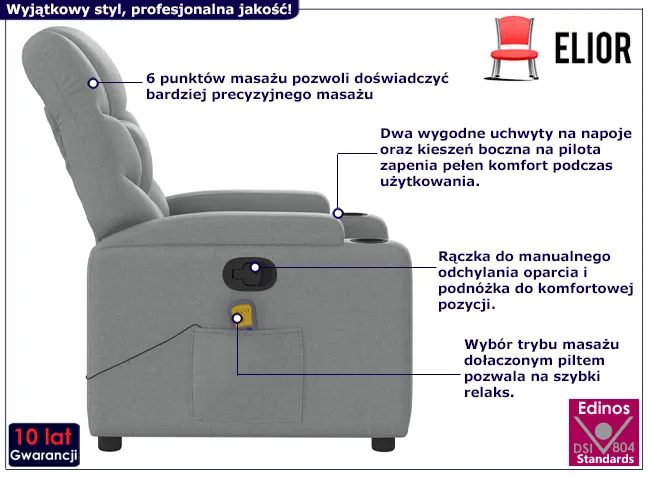 Wyjątkowy styl, profesjonalna jakość!

ELIOR

6 punktów masażu pozwoli doświadczyć bardziej precyzyjnego masażu

Dwa wygodne uchwyty na napoje oraz kieszeń boczna na pilota zapenia pełen komfort podczas użytkowania.

Rączka do manualnego odchylania oparcia i podnóżka do komfortowej pozycji.

Wybór trybu masażu dołaczonym piltem pozwala na szybki relaks.

10 lat Gwarancji

Edinos DSI 804 Standards