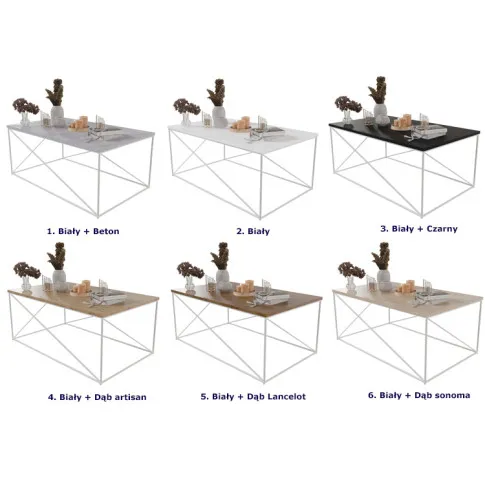 1. Biały + Beton

2. Biały

3. Biały + Czarny

4. Biały + Dąb artisan

5. Biały + Dąb Lancelot

6. Biały + Dąb sonoma