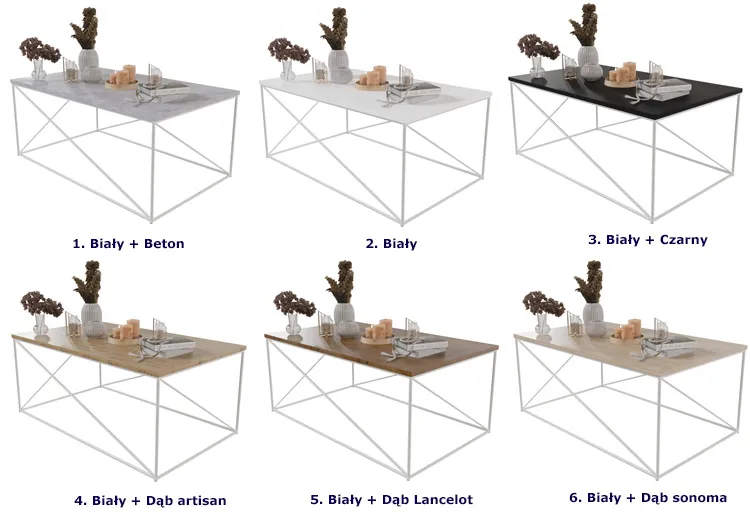 1. Biały + Beton

2. Biały

3. Biały + Czarny

4. Biały + Dąb artisan

5. Biały + Dąb Lancelot

6. Biały + Dąb sonoma