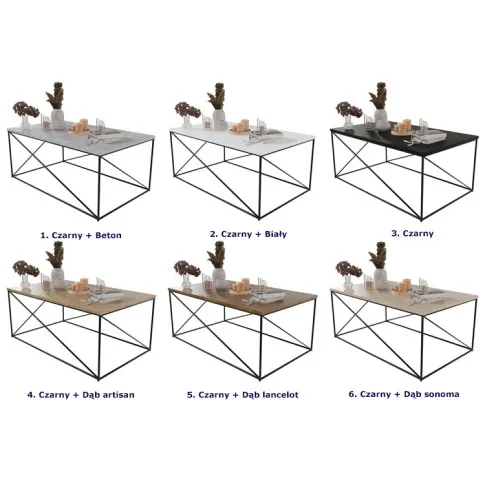 1. Czarny + Beton

2. Czarny + Biały

3. Czarny

4. Czarny + Dąb artisan

5. Czarny + Dąb lancelot

6. Czarny + Dąb sonoma