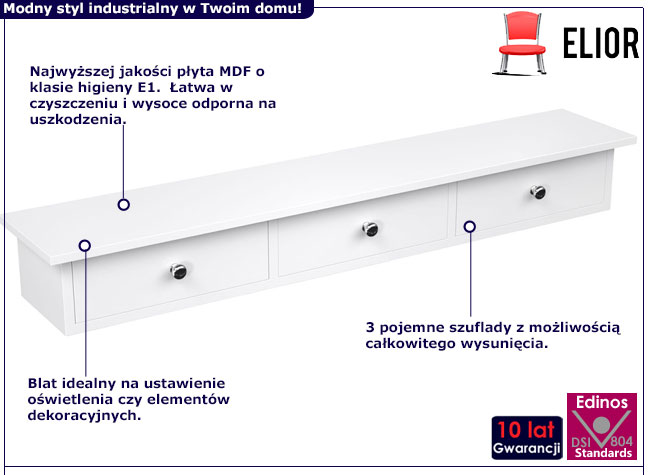 Modny styl industrialny w Twoim domu!

ELIOR

Najwyższej jakości płyta MDF o klasie higieny E1. Łatwa w czyszczeniu i wysoce odporna na uszkodzenia.

3 pojemne szuflady z możliwością całkowitego wysunięcia.

Blat idealny na ustawienie oświetlenia czy elementów dekoracyjnych.

10 lat Gwarancji

Edinos DSI 804 Standards