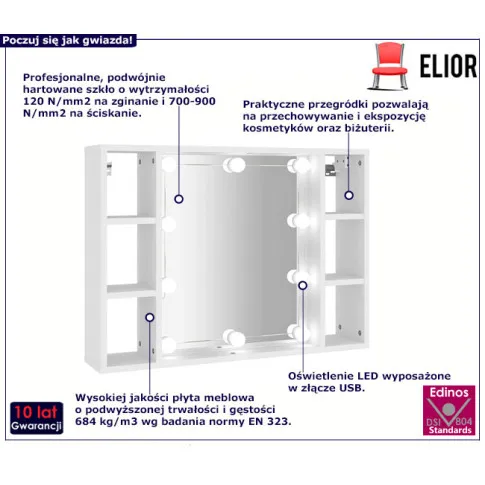 Poczuj się jak gwiazda!

ELIOR

Profesjonalne, podwójnie hartowane szkło o wytrzymałości 120 N/mm2 na zginanie i 700-900 N/mm2 na ściskanie.

Praktyczne przegródki pozwalają na przechowywanie i ekspozycję kosmetyków oraz biżuterii.

Oświetlenie LED wyposażone w złącze USB.

Wysokiej jakości płyta meblowa o podwyższonej trwałości i gęstości 684 kg/m3 wg badania normy EN 323.

10 lat
Gwarancji

Edinos
DSI 804
Standards