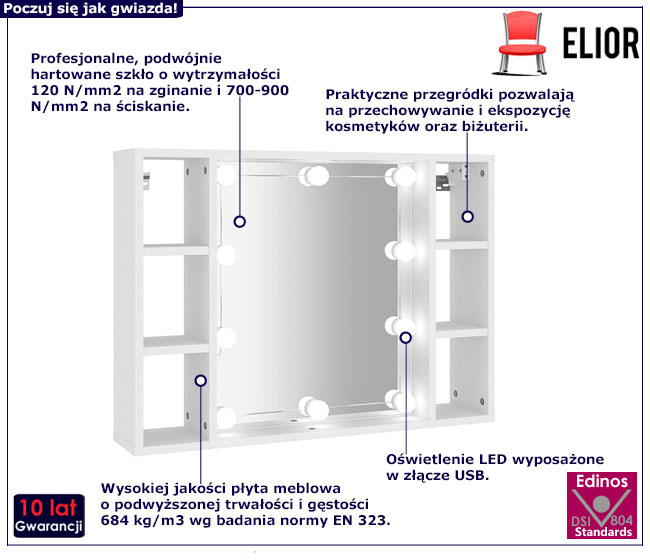 Poczuj się jak gwiazda!

ELIOR

Profesjonalne, podwójnie hartowane szkło o wytrzymałości 120 N/mm2 na zginanie i 700-900 N/mm2 na ściskanie.

Praktyczne przegródki pozwalają na przechowywanie i ekspozycję kosmetyków oraz biżuterii.

Oświetlenie LED wyposażone w złącze USB.

Wysokiej jakości płyta meblowa o podwyższonej trwałości i gęstości 684 kg/m3 wg badania normy EN 323.

10 lat
Gwarancji

Edinos
DSI 804
Standards