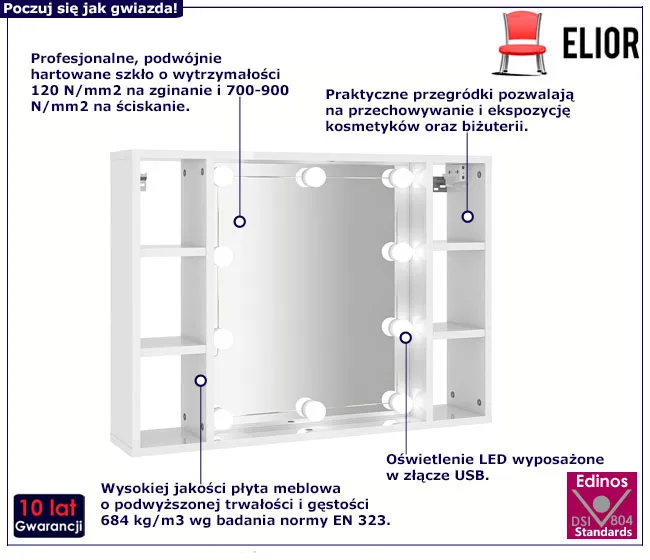 Poczuj się jak gwiazda!

ELIOR

Profesjonalne, podwójnie hartowane szkło o wytrzymałości 120 N/mm2 na zginanie i 700-900 N/mm2 na ściskanie.

Praktyczne przegródki pozwalają na przechowywanie i ekspozycję kosmetyków oraz biżuterii.

Oświetlenie LED wyposażone w złącze USB.

Wysokiej jakości płyta meblowa o podwyższonej trwałości i gęstości 684 kg/m3 wg badania normy EN 323.

10 lat
Gwarancji

Edinos
DSI 804
Standards