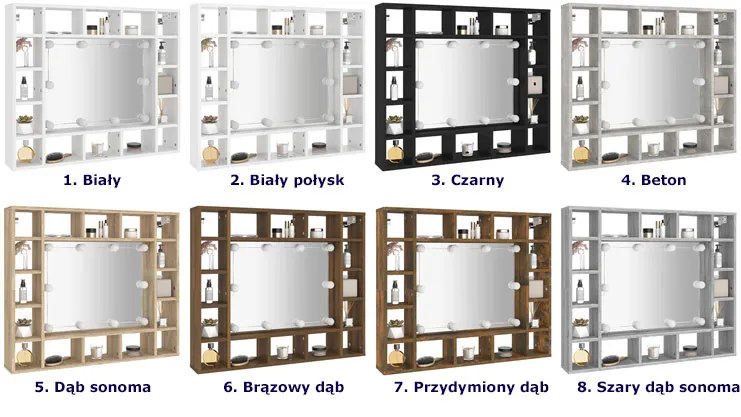 1. Biały

2. Biały połysk

3. Czarny

4. Beton

5. Dąb sonoma

6. Brązowy dąb

7. Przydymiony dąb

8. Szary dąb sonoma