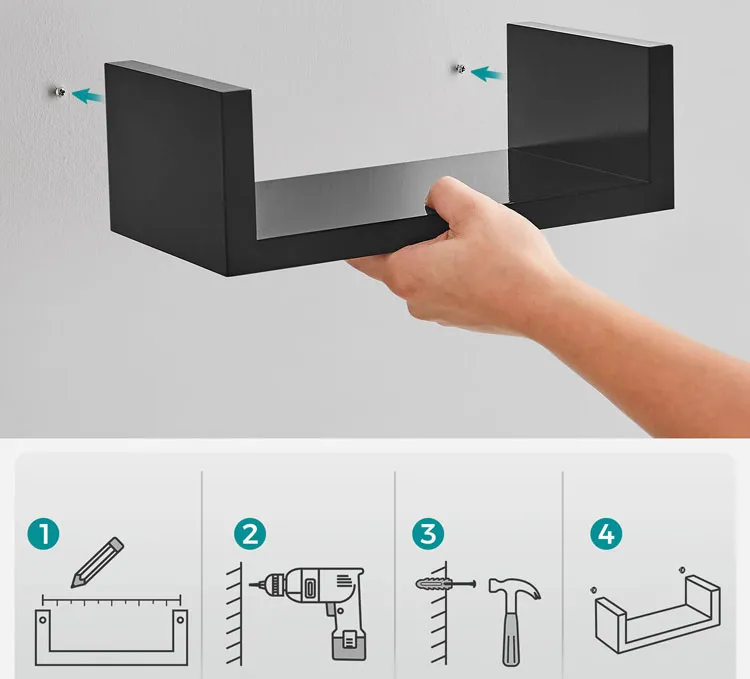 1

2

3

4